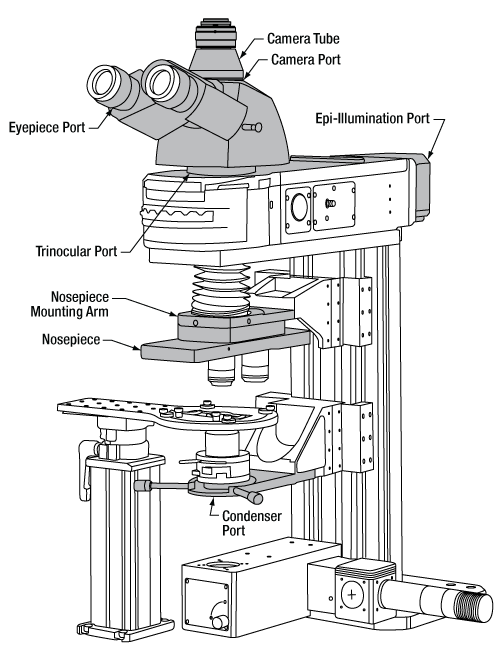 Camera Tube
Camera Port
Eyepiece Port
Epi-Illumination Port
Trinocular Port
Nosepiece Mounting Arm
Nosepiece
Condenser Port